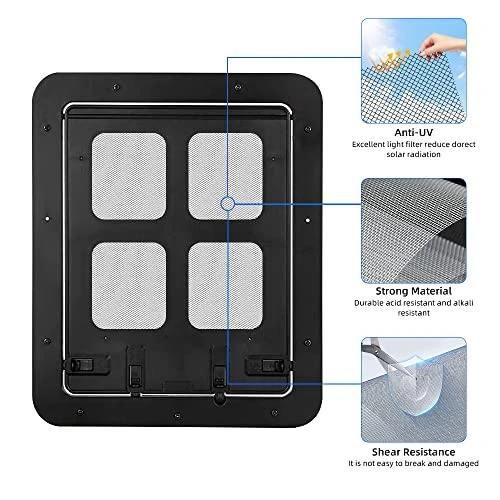 Anti-UV
Excellent light filter reduce dorect solar radiation

Strong Material
Durable acid resistant and alkali resistant

Shear Resistance
It is not easy to break and damaged