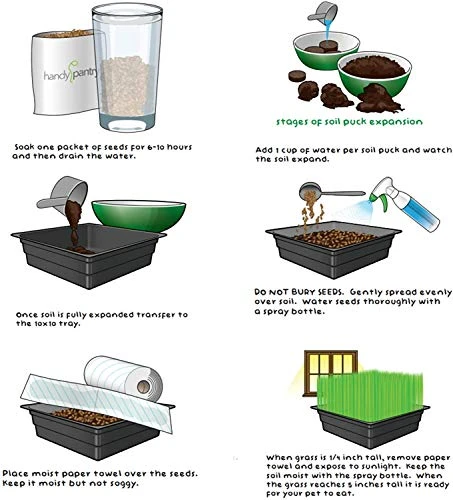 handy pantry

Soak one packet of seeds for 6-10 hours and then drain the water.

stages of soil puck expansion

Add 1 cup of water per soil puck and watch the soil expand.

Once soil is fully expanded transfer to the 10x10 tray.

DO NOT BURY SEEDS. Gently spread evenly over soil. Water seeds thoroughly with a spray bottle.

Place moist paper towel over the seeds. Keep it moist but not soggy.

When grass is 1/4 inch tall, remove paper towel and expose to sunlight. Keep the soil moist with the spray bottle. When the grass reaches 5 inches tall it is ready for your pet to eat.