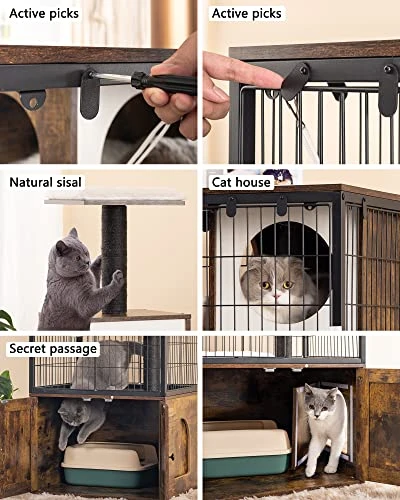 Active picks

Active picks

Natural sisal

Cat house

Secret passage